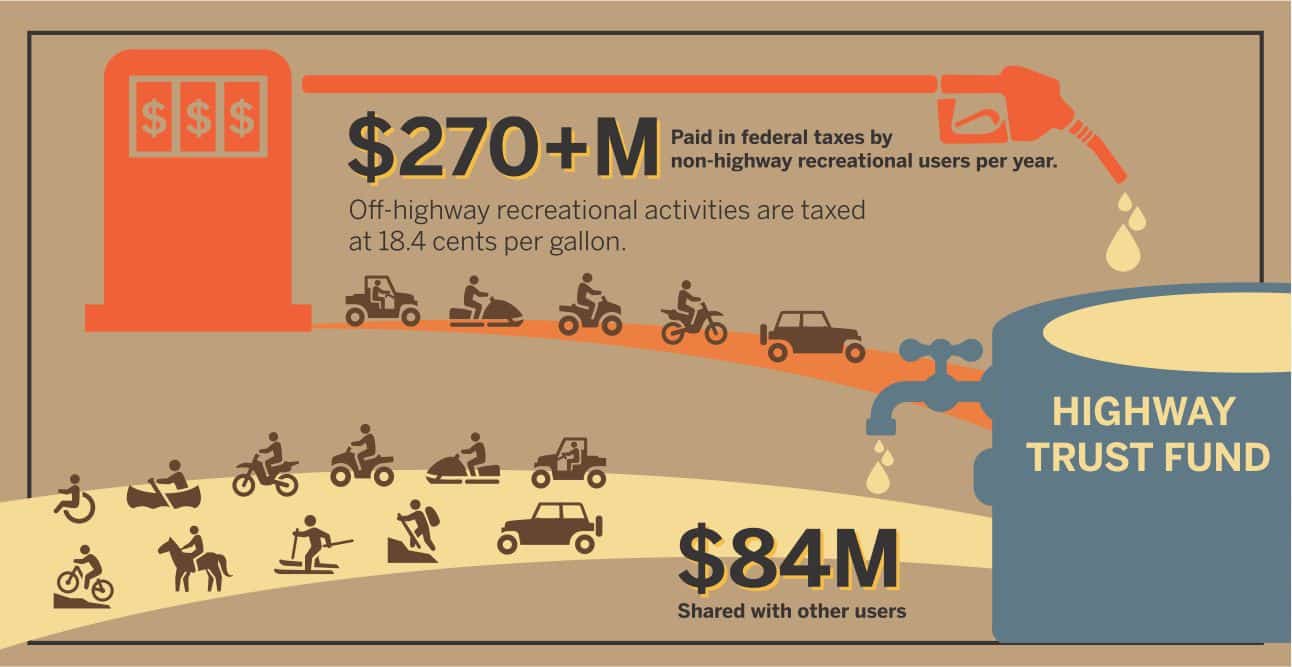 $ $ $

$270+M Paid in federal taxes by non-highway recreational users per year.

Off-highway recreational activities are taxed at 18.4 cents per gallon.

HIGHWAY TRUST FUND

$84M
Shared with other users